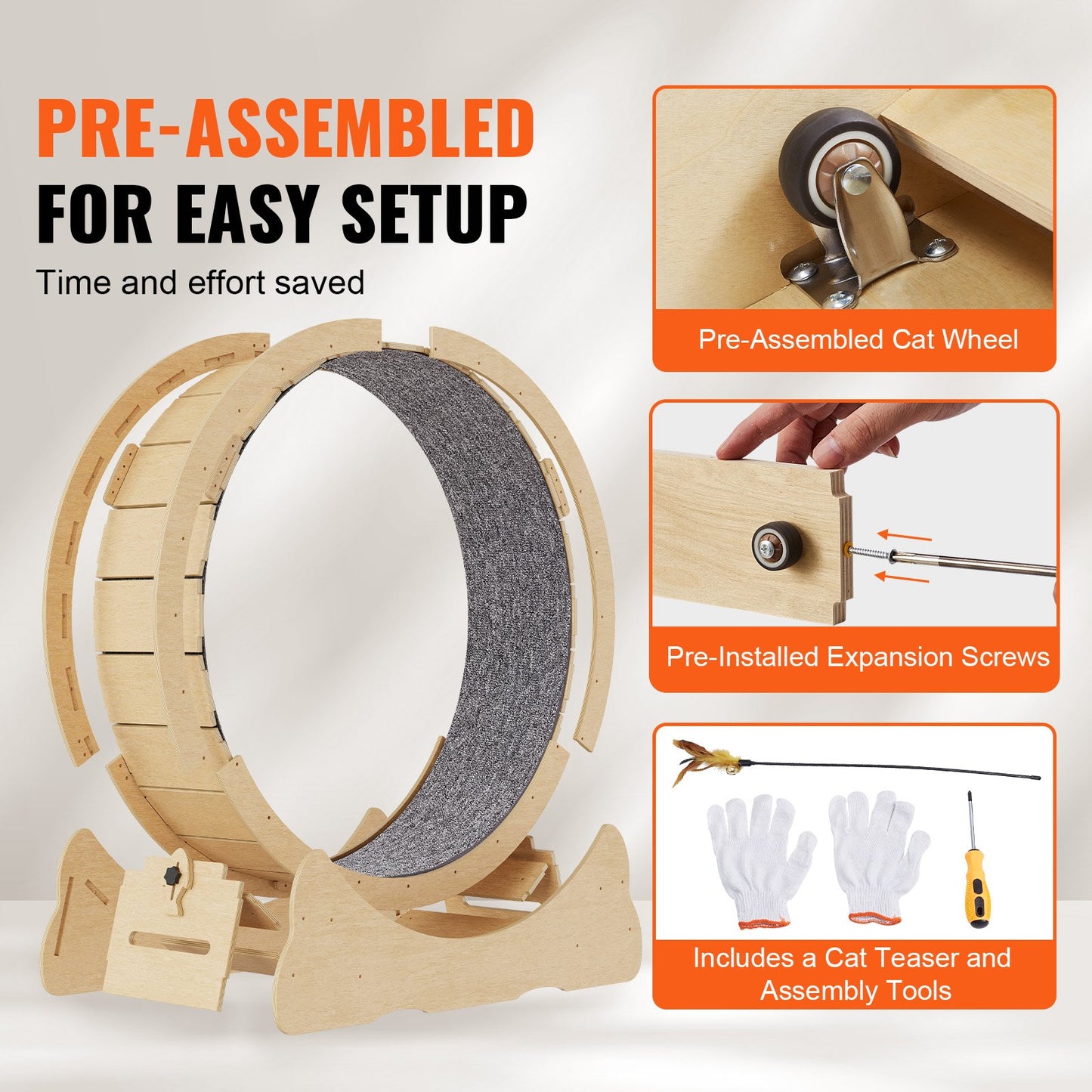 PRE-ASSEMBLED FOR EASY SETUP

Time and effort saved

Pre-Assembled Cat Wheel

Pre-Installed Expansion Screws

Includes a Cat Teaser and Assembly Tools